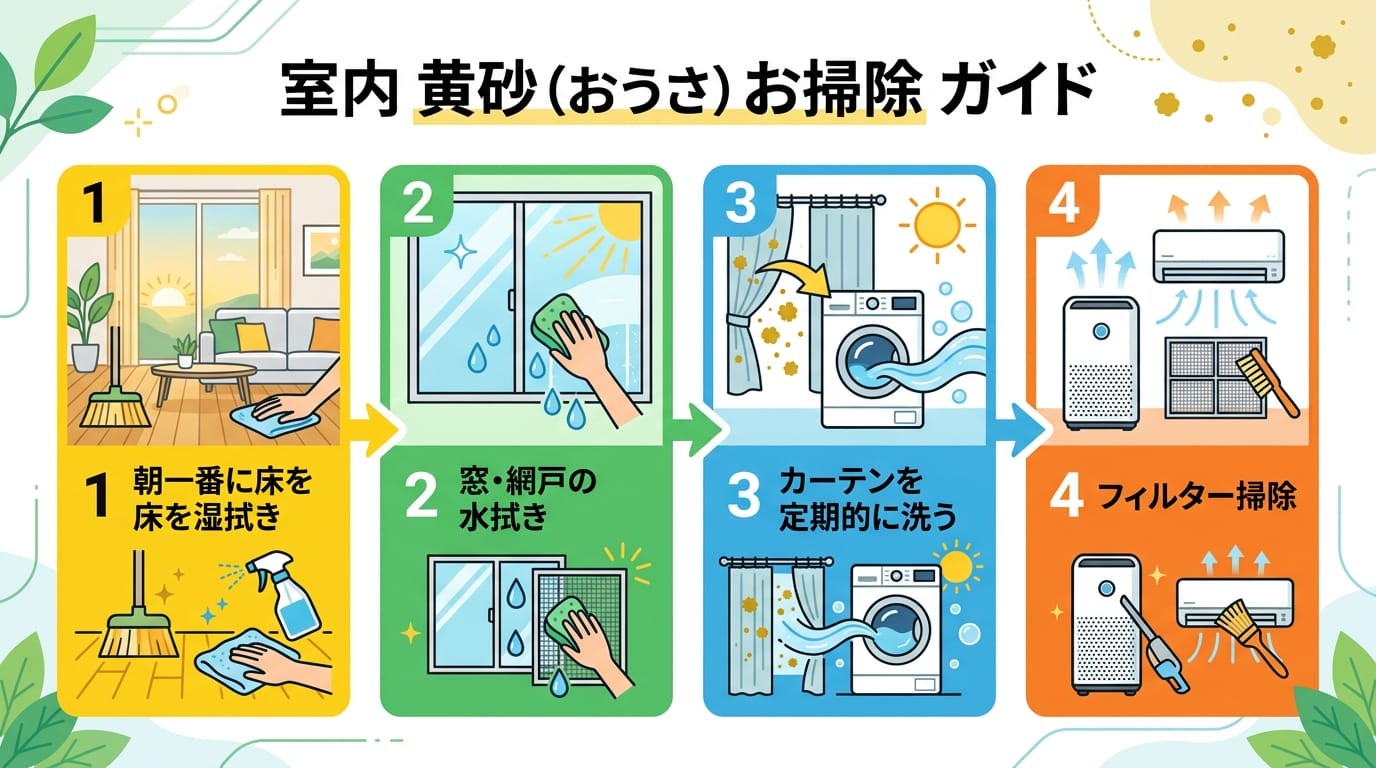 室内 黄砂(おうさ)お掃除 ガイド

1

1 朝一番に床を床を湿拭き

2

2 窓・網戸の水拭き

3

3 カーテンを定期的に洗う

4

4 フィルター掃除