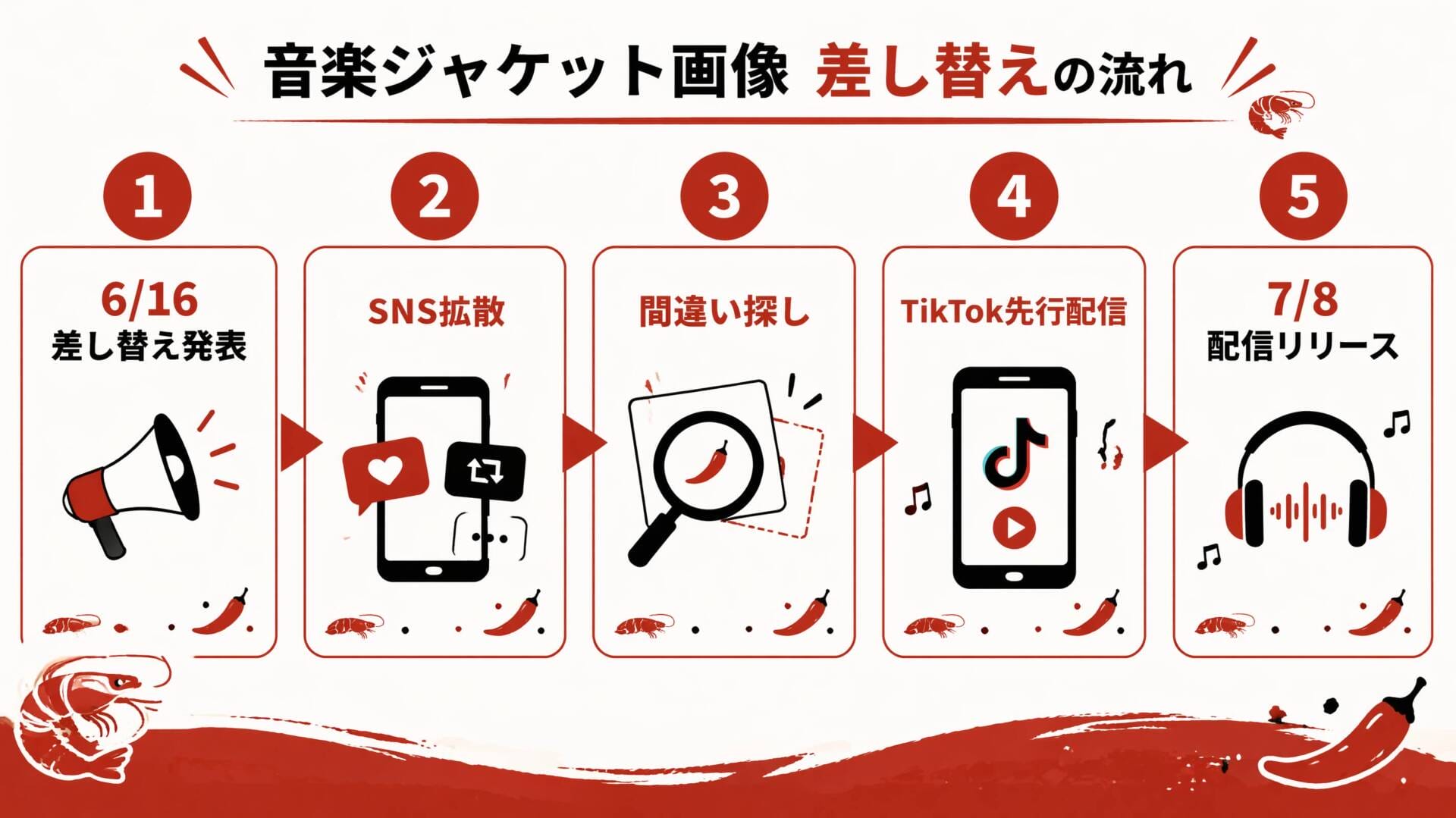 音楽ジャケット画像 差し替えの流れ

1
6/16
差し替え発表

2
SNS拡散

3
間違い探し

4
TikTok先行配信

5
7/8
配信リリース