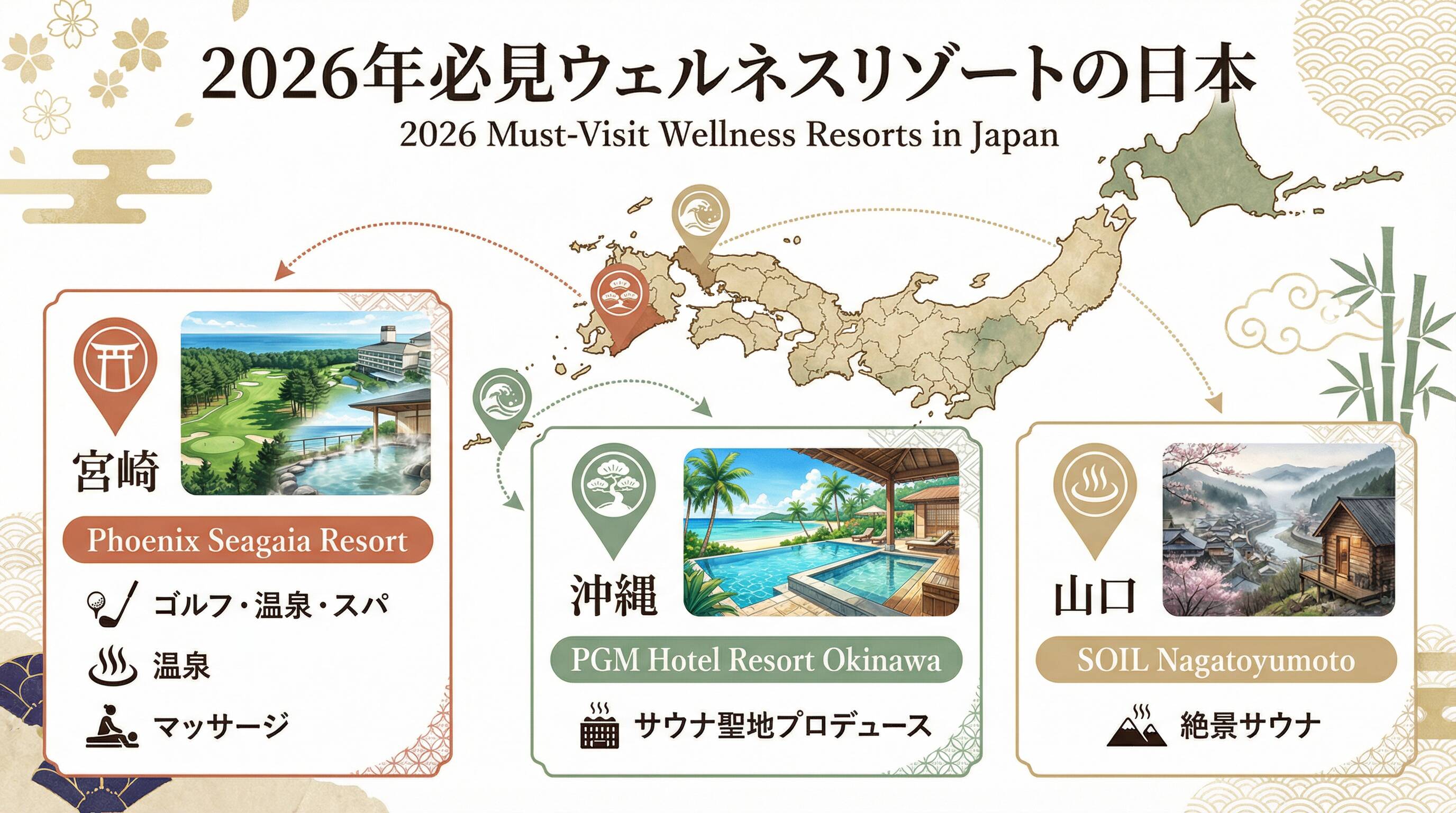 2026年必見ウェルネスリゾートの日本
2026 Must-Visit Wellness Resorts in Japan

宮崎
Phoenix Seagaia Resort
ゴルフ・温泉・スパ
温泉
マッサージ

沖縄
PGM Hotel Resort Okinawa
サウナ聖地プロデュース

山口
SOIL Nagatoyumoto
絶景サウナ