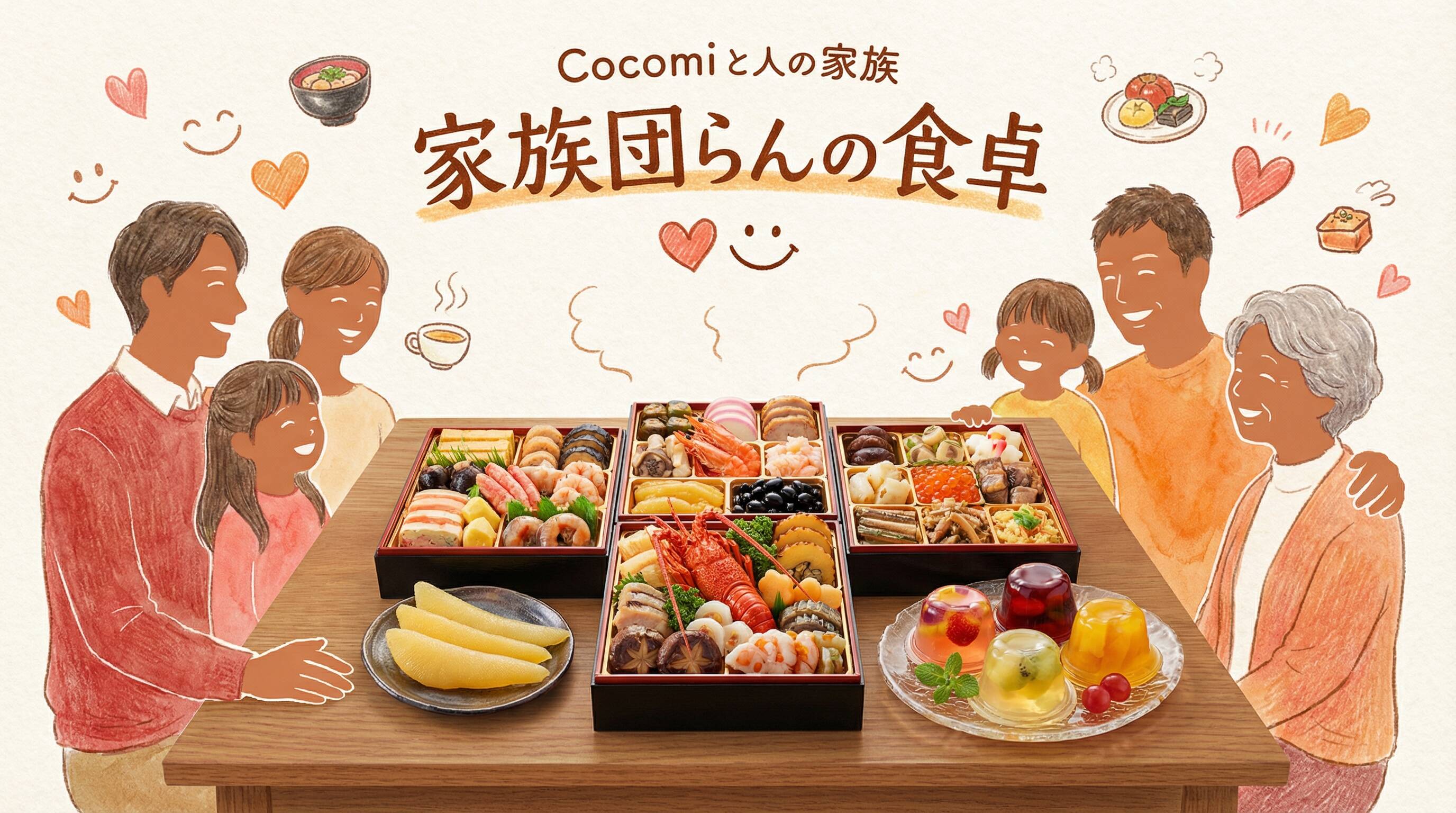 Cocomiと人の家族

家族団らんの食卓