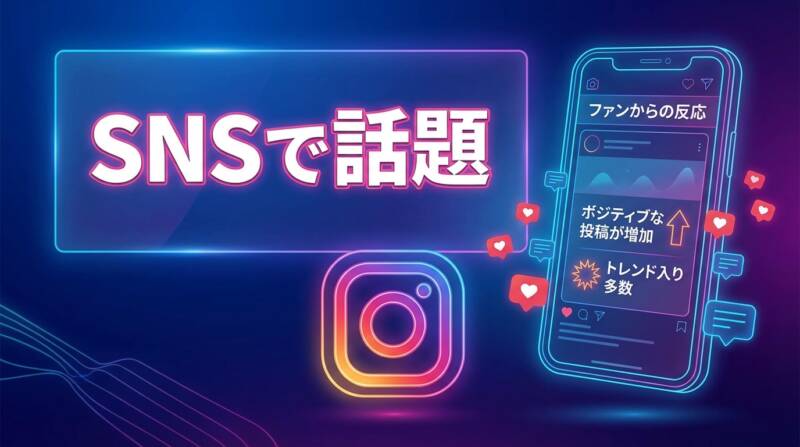 SNSで話題

ファンからの反応

ポジティブな投稿が増加

トレンド入り多数