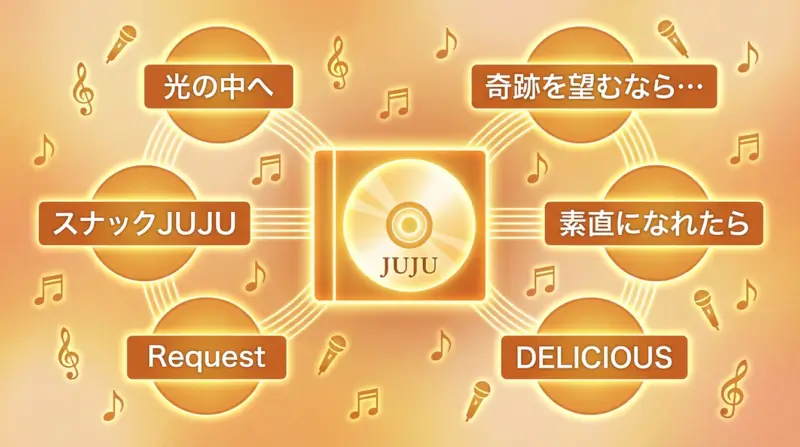 光の中へ

スナックJUJU

Request

JUJU

奇跡を望むなら…

素直になれたら

DELICIOUS