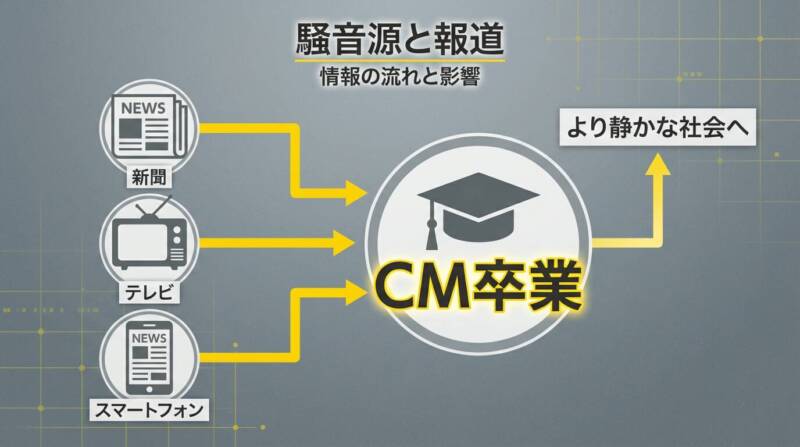 騒音源と報道
情報の流れと影響

NEWS
新聞

テレビ

NEWS
スマートフォン

CM卒業

より静かな社会へ