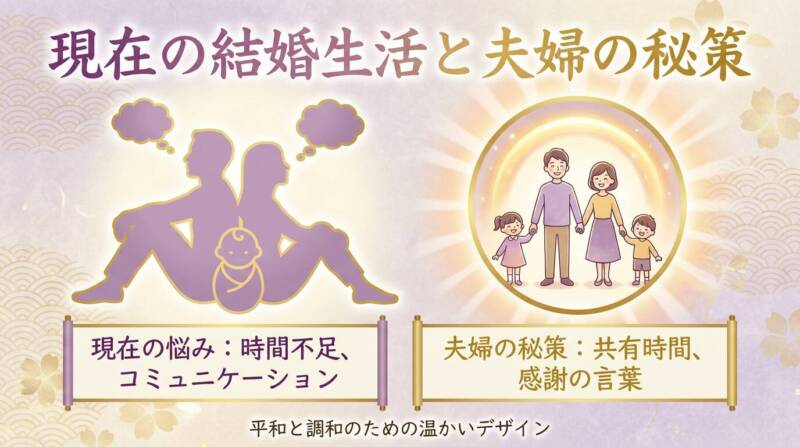 現在の結婚生活と夫婦の秘策

現在の悩み：時間不足、コミュニケーション

夫婦の秘策：共有時間、感謝の言葉

平和と調和のための温かいデザイン