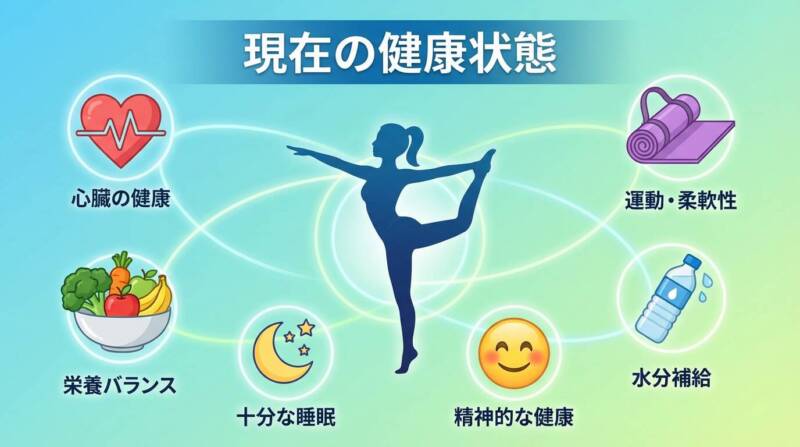 現在の健康状態

心臓の健康

運動・柔軟性

栄養バランス

水分補給

十分な睡眠

精神的な健康