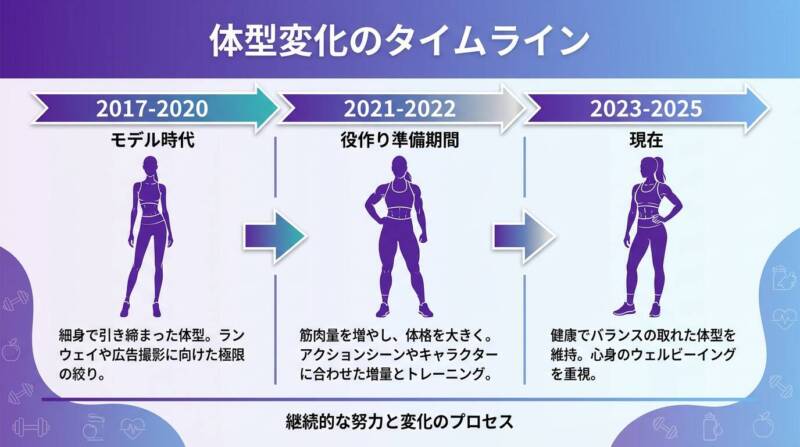 体型変化のタイムライン

2017-2020
モデル時代
細身で引き締まった体型。ランウェイや広告撮影に向けた極限の絞り。

2021-2022
役作り準備期間
筋肉量を増やし、体格を大きく。アクションシーンやキャラクターに合わせた増量とトレーニング。

2023-2025
現在
健康でバランスの取れた体型を維持。心身のウェルビーイングを重視。

継続的な努力と変化のプロセス