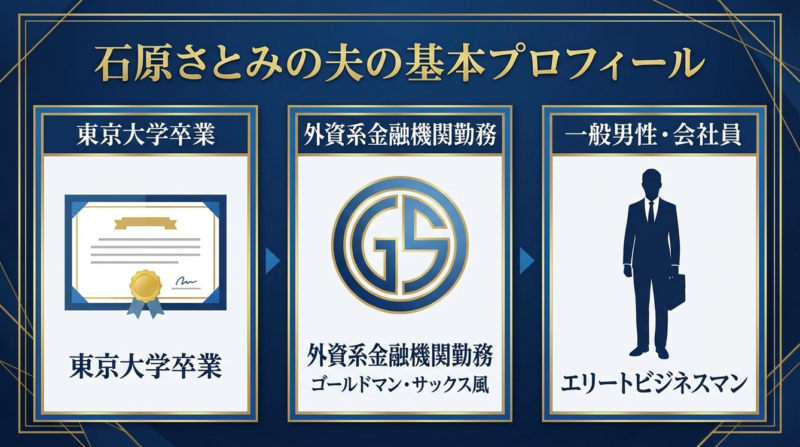 石原さとみの夫の基本プロフィール

東京大学卒業

東京大学卒業

外資系金融機関勤務

GS

外資系金融機関勤務
ゴールドマン・サックス風

一般男性・会社員

エリートビジネスマン