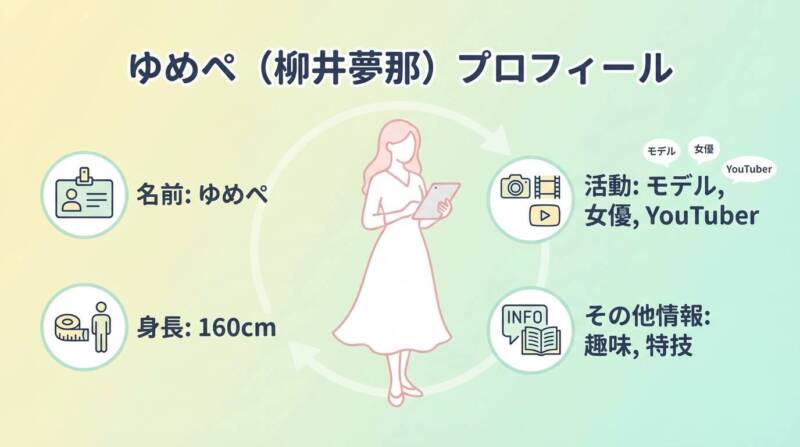 ゆめぺ（柳井夢那）プロフィール

名前: ゆめぺ

身長: 160cm

モデル
女優
YouTuber

活動: モデル, 女優, YouTuber

INFO

その他情報: 趣味, 特技