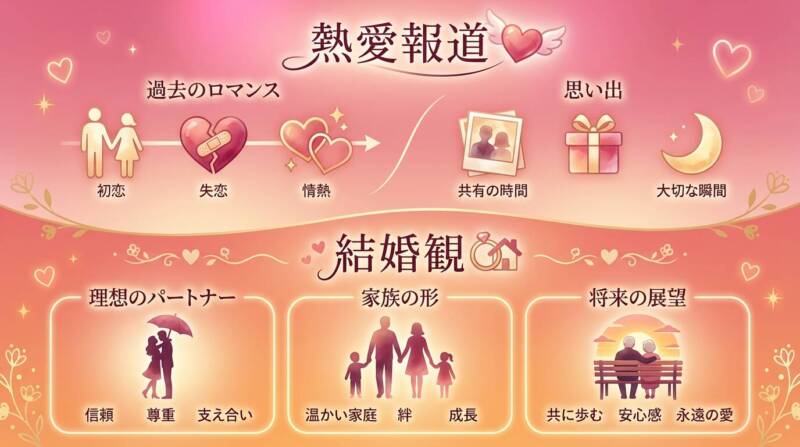 熱愛報道

過去のロマンス

初恋 失恋 情熱

思い出

共有の時間 大切な瞬間

結婚観

理想のパートナー

信頼 尊重 支え合い

家族の形

温かい家庭 絆 成長

将来の展望

共に歩む 安心感 永遠の愛