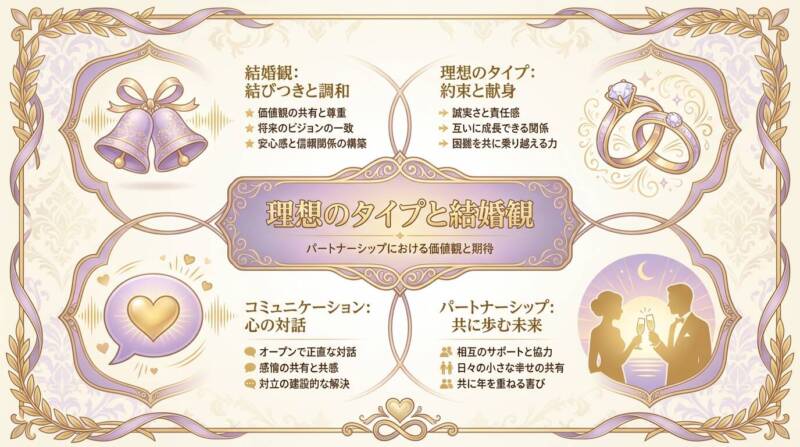 結婚観:
結びつきと調和

価値観の共有と尊重
将来のビジョンの一致
安心感と信頼関係の構築

理想のタイプ:
約束と献身

誠実さと責任感
互いに成長できる関係
困難を共に乗り越える力

理想のタイプと結婚観

パートナーシップにおける価値観と期待

コミュニケーション:
心の対話

オープンで正直な対話
感情の共有と共感
対立の建設的な解決

パートナーシップ:
共に歩む未来

相互のサポートと協力
日々の小さな幸せの共有
共に年を重ねる喜び