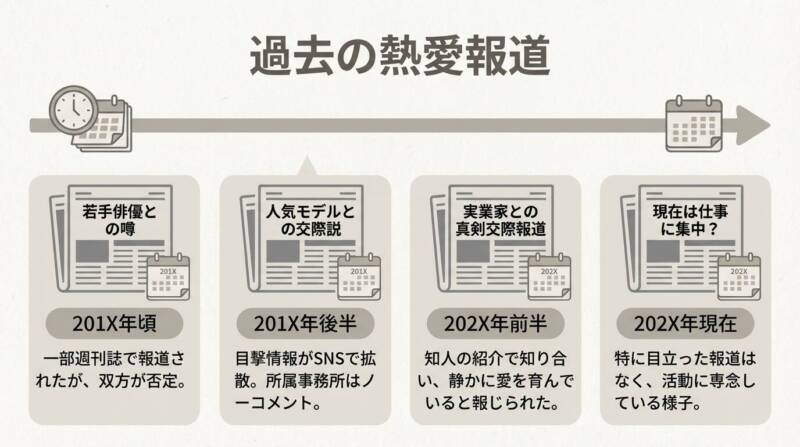 過去の熱愛報道

若手俳優との噂

201X

201X年頃

一部週刊誌で報道されたが、双方が否定。

人気モデルとの交際説

201X

201X年後半

目撃情報がSNSで拡散。所属事務所はノーコメント。

実業家との真剣交際報道

202X

202X年前半

知人の紹介で知り合い、静かに愛を育んでいると報じられた。

現在は仕事に集中？

202X

202X年現在

特に目立った報道はなく、活動に専念している様子。