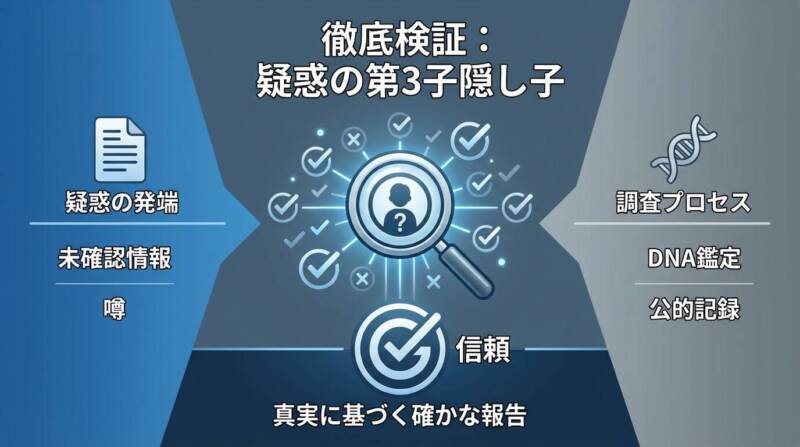 徹底検証：
疑惑の第3子隠し子

疑惑の発端

未確認情報

噂

調査プロセス

DNA鑑定

公的記録

信頼

真実に基づく確かな報告