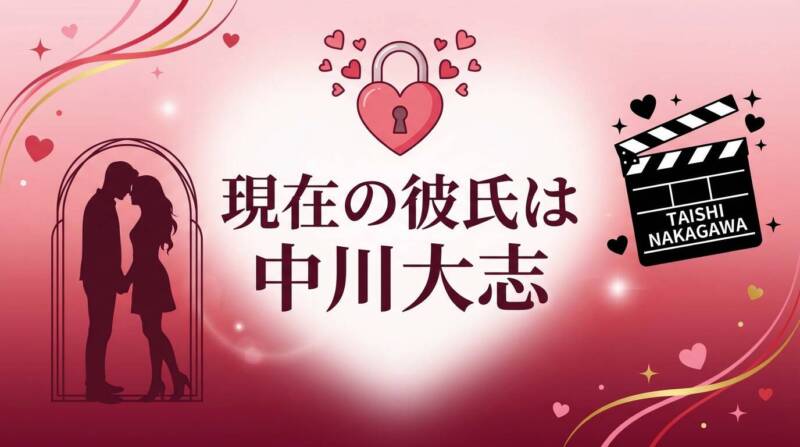 現在の彼氏は
中川大志

TAISHI
NAKAGAWA