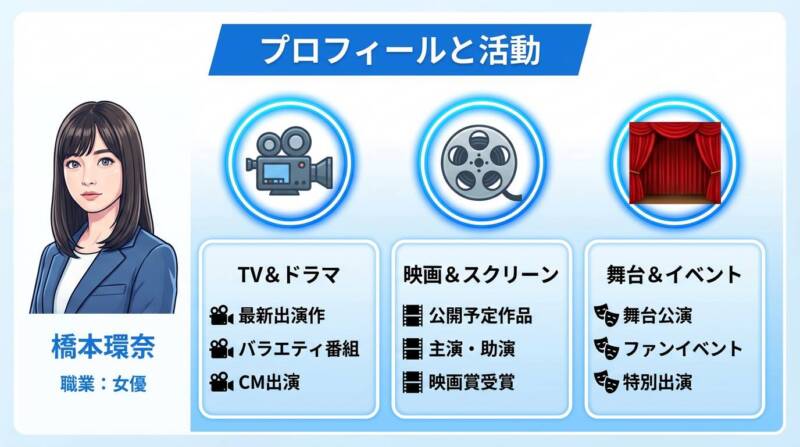 プロフィールと活動

橋本環奈
職業：女優

TV＆ドラマ
最新出演作
バラエティ番組
CM出演

映画＆スクリーン
公開予定作品
主演・助演
映画賞受賞

舞台＆イベント
舞台公演
ファンイベント
特別出演