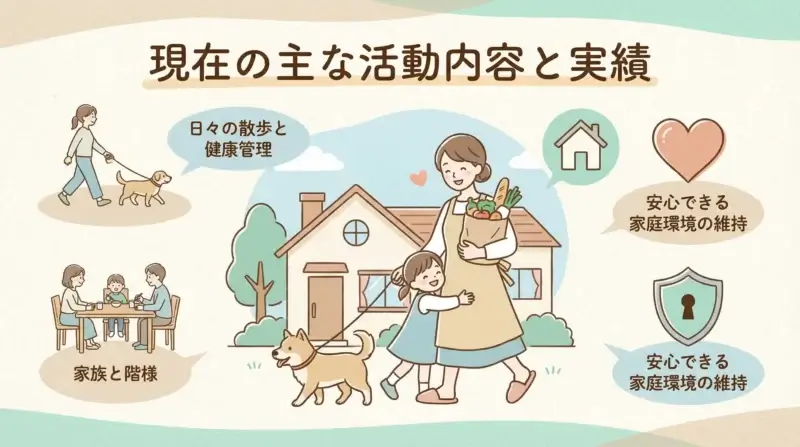 現在の主な活動内容と実績

日々の散歩と健康管理

家族と階様

安心できる家庭環境の維持

安心できる家庭環境の維持